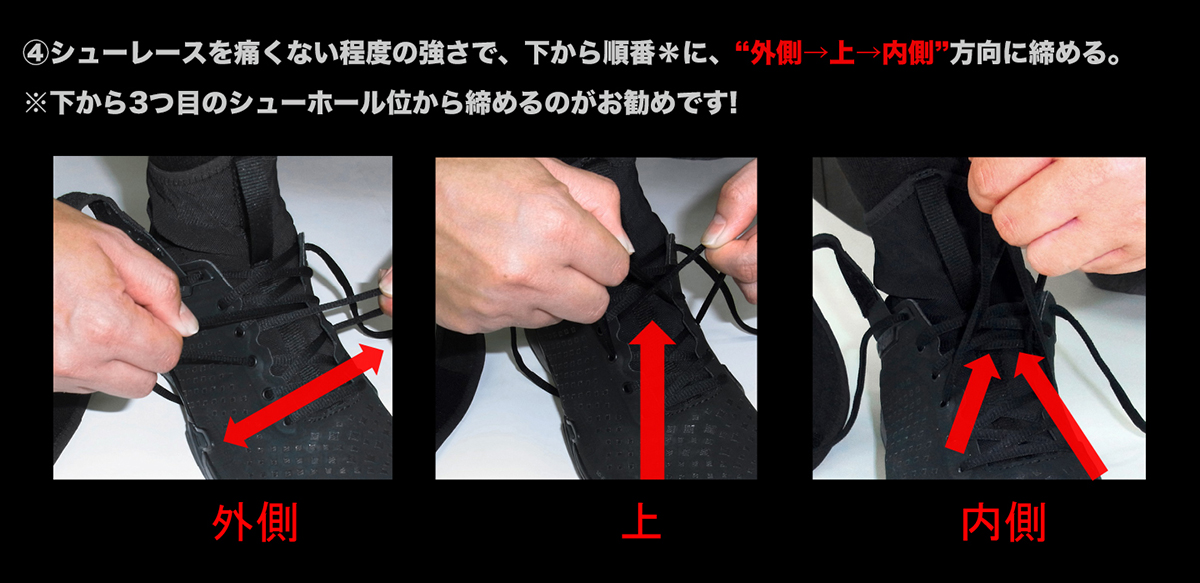 ④シューレースを痛くない程度の強さで、下から順番＊に、“外側→上→内側”方向に締める。

※下から3つ目のシューホール位から締めるのがお勧めです!

外側

上

内側